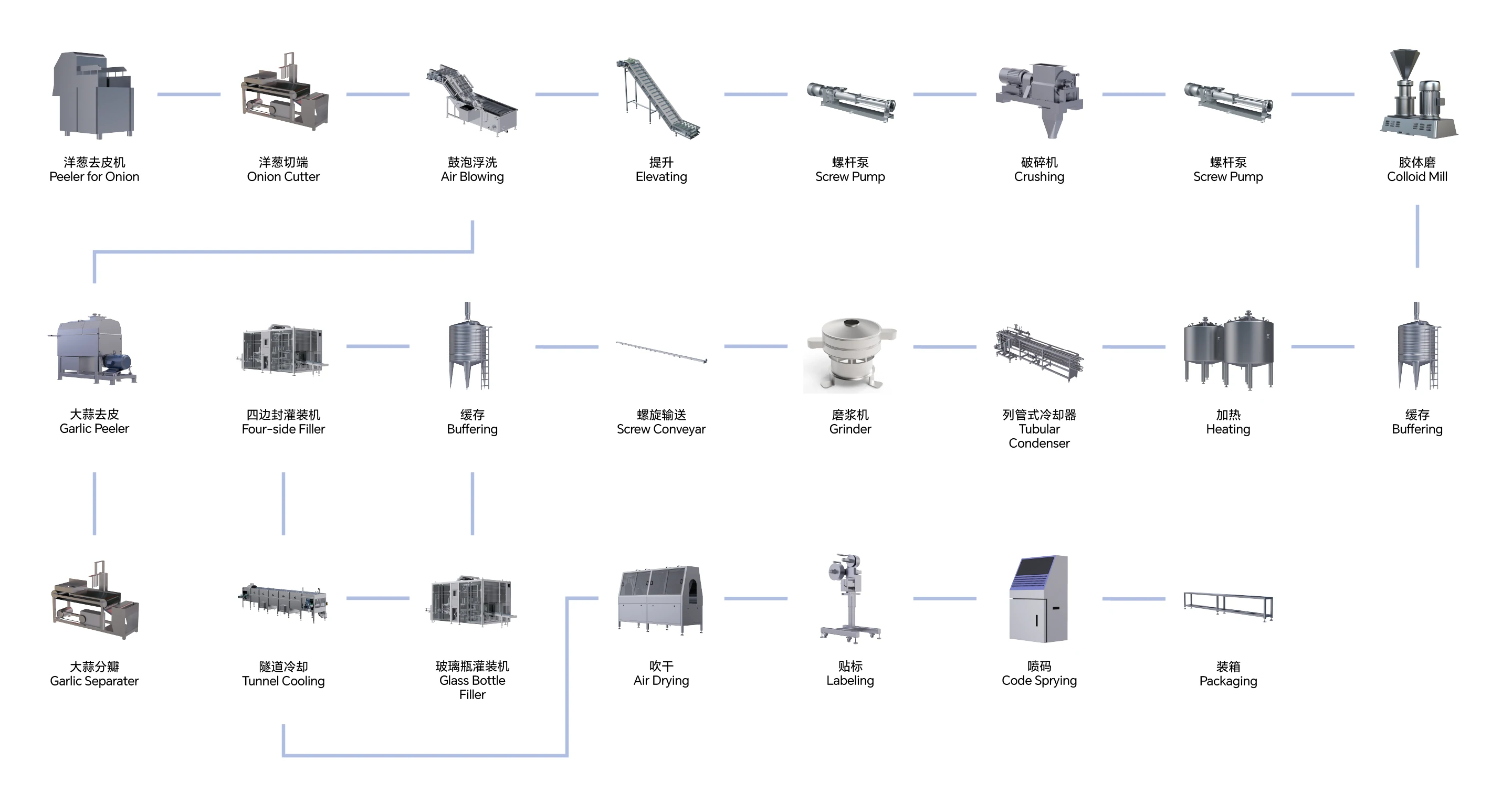 洋葱去皮机
Peeler for Onion

洋葱切端
Onion Cutter

鼓泡浮洗
Air Blowing

提升
Elevating

螺杆泵
Screw Pump

破碎机
Crushing

螺杆泵
Screw Pump

胶体磨
Colloid Mill

大蒜去皮
Garlic Peeler

四边封灌装机
Four-side Filler

缓存
Buffering

螺旋输送
Screw Conveyar

磨浆机
Grinder

列管式冷却器
Tubular Condenser

加热
Heating

缓存
Buffering

大蒜分瓣
Garlic Separater

隧道冷却
Tunnel Cooling

玻璃瓶灌装机
Glass Bottle Filler

吹干
Air Drying

贴标
Labeling

喷码
Code Sprying

装箱
Packaging